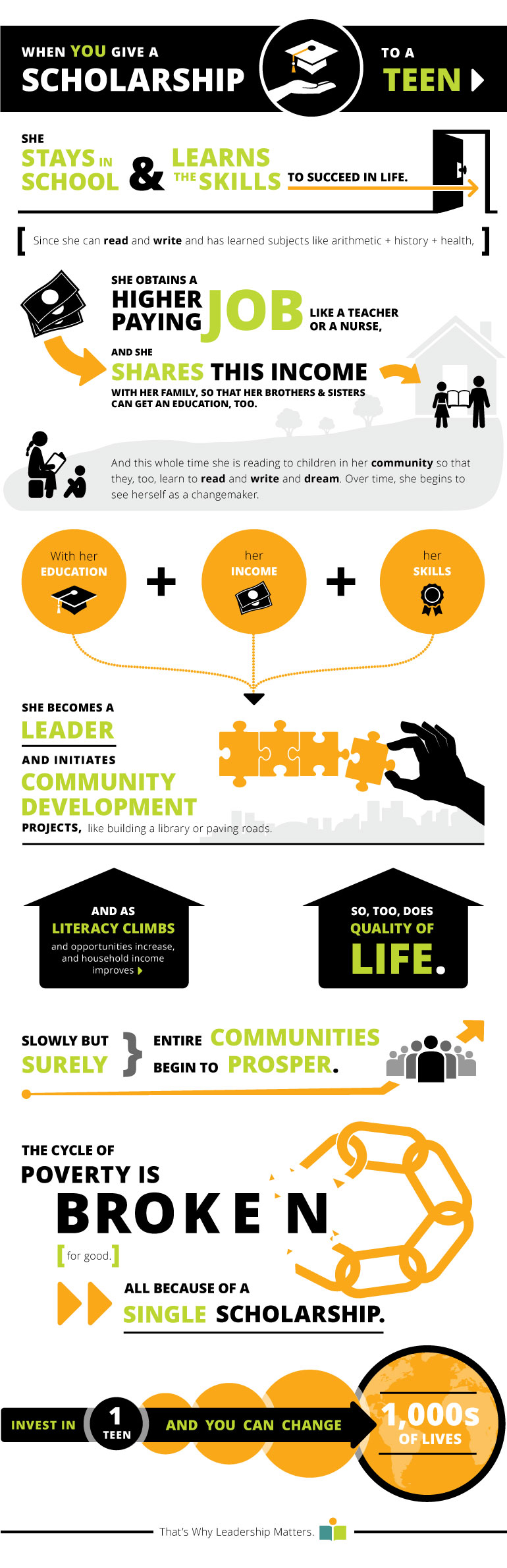 WHEN YOU GIVE A SCHOLARSHIP TO A TEEN

SHE STAYS IN SCHOOL & LEARNS THE SKILLS TO SUCCEED IN LIFE.

[ Since she can read and write and has learned subjects like arithmetic + history + health, ]

SHE OBTAINS A HIGHER PAYING JOB LIKE A TEACHER OR A NURSE,

AND SHE SHARES THIS INCOME WITH HER FAMILY, SO THAT HER BROTHERS & SISTERS CAN GET AN EDUCATION, TOO.

And this whole time she is reading to children in her community so that they, too, learn to read and write and dream. Over time, she begins to see herself as a changemaker.

With her EDUCATION + her INCOME + her SKILLS

SHE BECOMES A LEADER AND INITIATES COMMUNITY DEVELOPMENT PROJECTS, like building a library or paving roads.

AND AS LITERACY CLIMBS and opportunities increase, and household income improves

SO, TOO, DOES QUALITY OF LIFE.

SLOWLY BUT SURELY } ENTIRE COMMUNITIES BEGIN TO PROSPER.

THE CYCLE OF POVERTY IS BROKEN [ for good. ]

ALL BECAUSE OF A SINGLE SCHOLARSHIP.

INVEST IN 1 TEEN AND YOU CAN CHANGE 1,000s OF LIVES

That's Why Leadership Matters.